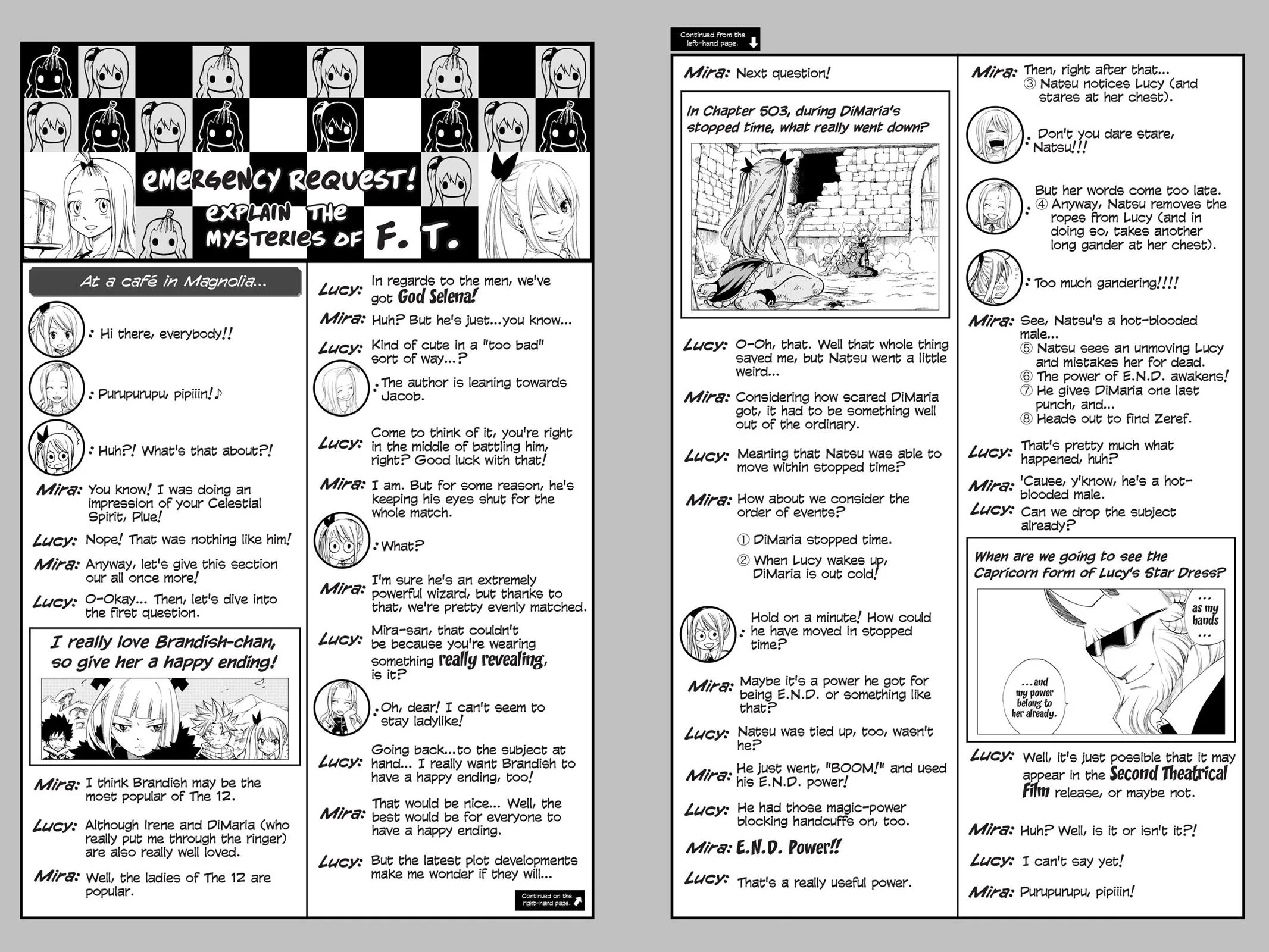 EMERGENCY REQUEST! EXPLAIN THE MYSTERIES OF F. T.

At a café in Magnolia...

: Hi there, everybody!!

: Purupurupu, pipiiin!♪

: Huh?! What's that about?!

Mira: You know! I was doing an impression of your Celestial Spirit, Plue!

Lucy: Nope! That was nothing like him!

Mira: Anyway, let's give this section our all once more!

Lucy: O-Okay... Then, let's dive into the first question.

I really love Brandish-chan, so give her a happy ending!

Mira: I think Brandish may be the most popular of The 12.

Lucy: Although Irene and DiMaria (who really put me through the ringer) are also really well loved.

Mira: Well, the ladies of The 12 are popular.

Lucy: In regards to the men, we've got God Selena!

Mira: Huh? But he's just...you know...

Lucy: Kind of cute in a "too bad" sort of way...?

: The author is leaning towards Jacob.

Lucy: Come to think of it, you're right in the middle of battling him, right? Good luck with that!

Mira: I am. But for some reason, he's keeping his eyes shut for the whole match.

: What?

Mira: I'm sure he's an extremely powerful wizard, but thanks to that, we're pretty evenly matched.

Lucy: Mira-san, that couldn't be because you're wearing something really revealing, is it?

: Oh, dear! I can't seem to stay ladylike!

Lucy: Going back...to the subject at hand... I really want Brandish to have a happy ending, too!

Mira: That would be nice... Well, the best would be for everyone to have a happy ending.

Lucy: But the latest plot developments make me wonder if they will...

Continued on the right-hand page.

Continued from the left-hand page.

Mira: Next question!

In Chapter 503, during DiMaria's stopped time, what really went down?

Lucy: O-Oh, that. Well that whole thing saved me, but Natsu went a little weird...

Mira: Considering how scared DiMaria got, it had to be something well out of the ordinary.

Lucy: Meaning that Natsu was able to move within stopped time?

Mira: How about we consider the order of events?

① DiMaria stopped time.

② When Lucy wakes up, DiMaria is out cold!

: Hold on a minute! How could he have moved in stopped time?

Mira: Maybe it's a power he got for being E.N.D. or something like that?

Lucy: Natsu was tied up, too, wasn't he?

Mira: He just went, "BOOM!" and used his E.N.D. power!

Lucy: He had those magic-power blocking handcuffs on, too.

Mira: E.N.D. Power!!

Lucy: That's a really useful power.

Mira: Then, right after that... ③ Natsu notices Lucy (and stares at her chest).

: Don't you dare stare, Natsu!!!

: But her words come too late. ④ Anyway, Natsu removes the ropes from Lucy (and in doing so, takes another long gander at her chest).

: Too much gandering!!!!

Mira: See, Natsu's a hot-blooded male...
⑤ Natsu sees an unmoving Lucy and mistakes her for dead.
⑥ The power of E.N.D. awakens!
⑦ He gives DiMaria one last punch, and...
⑧ Heads out to find Zeref.

Lucy: That's pretty much what happened, huh?

Mira: 'Cause, y'know, he's a hot-blooded male.

Lucy: Can we drop the subject already?

When are we going to see the Capricorn form of Lucy's Star Dress?

... as my hands ...

...and my power belong to her already.

Lucy: Well, it's just possible that it may appear in the Second Theatrical Film release, or maybe not.

Mira: Huh? Well, is it or isn't it?!

Lucy: I can't say yet!

Mira: Purupurupu, pipiiin!