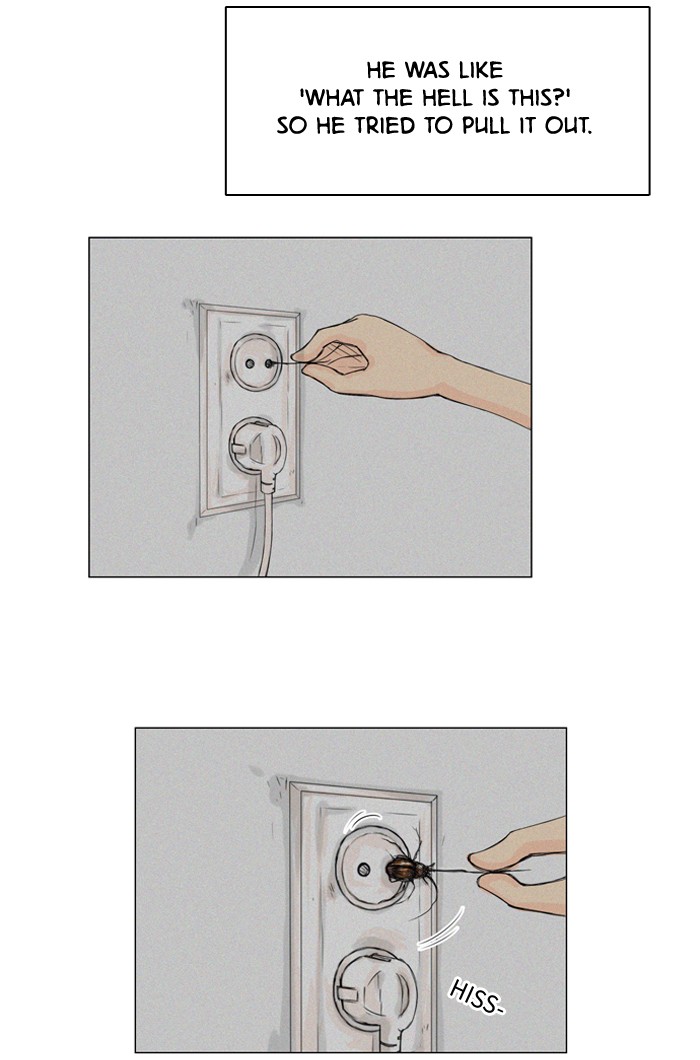 HE WAS LIKE 'WHAT THE HELL IS THIS?' SO HE TRIED TO PULL IT OUT.

HISS-