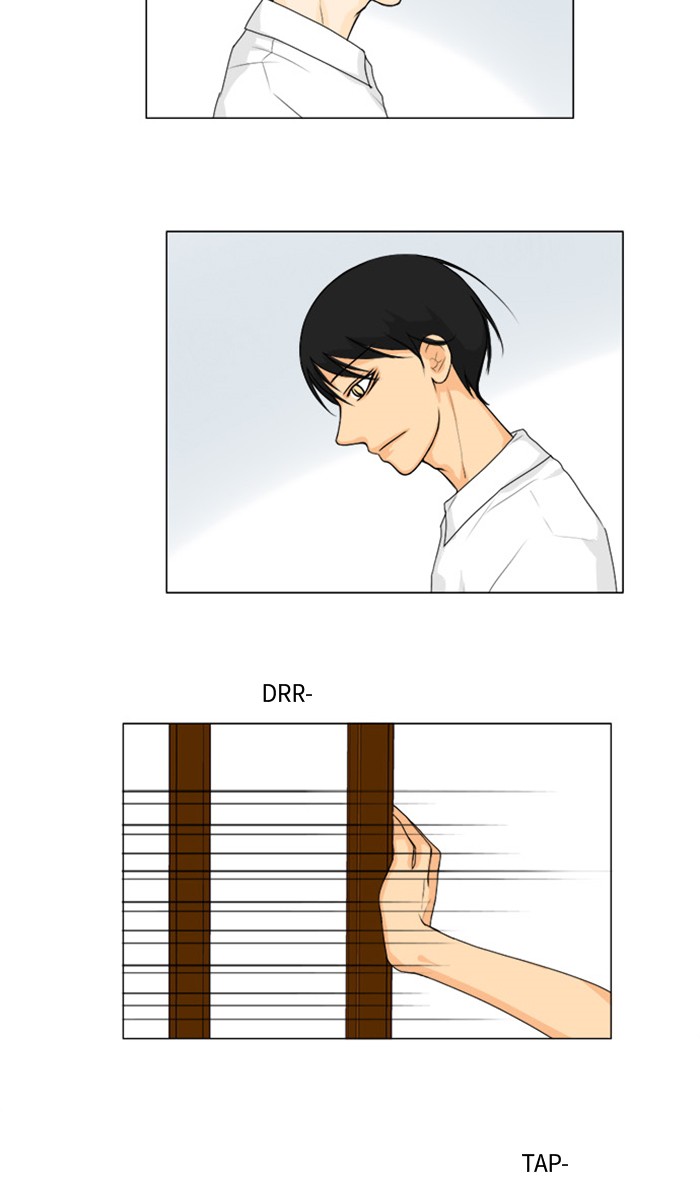 DRR-

TAP-