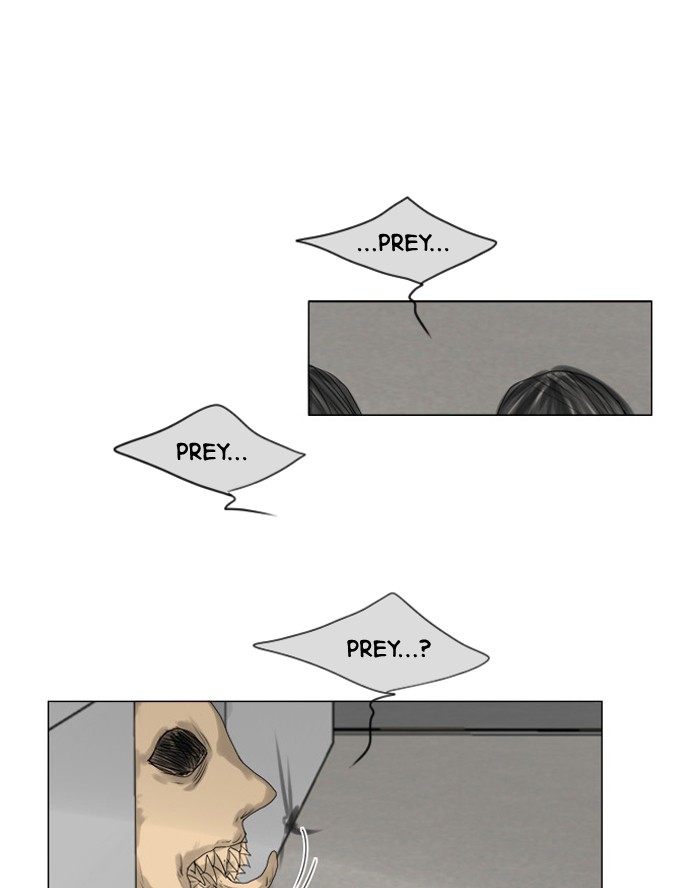 ...PREY...

PREY...

PREY...?