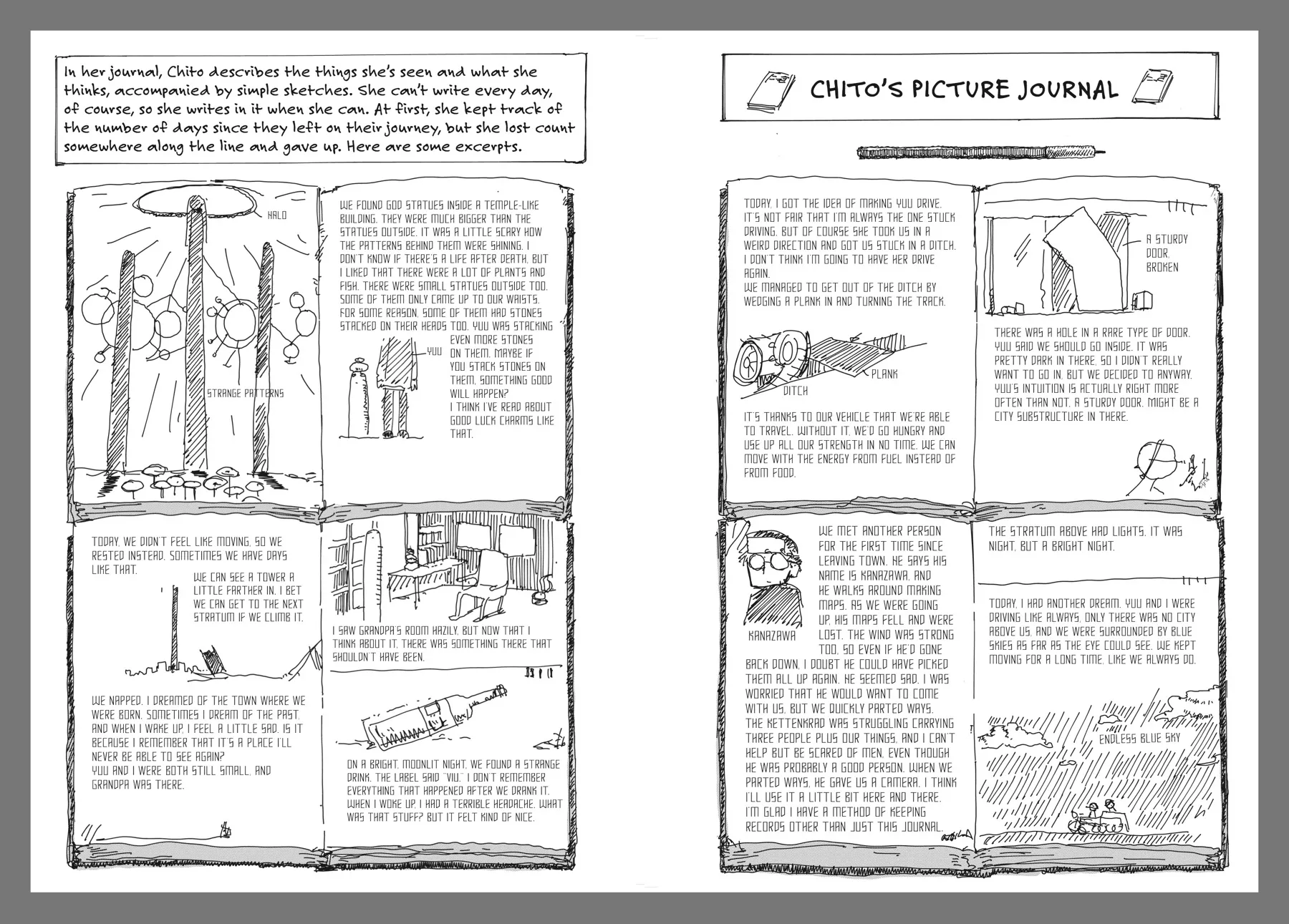 In her journal, Chito describes the things she's seen and what she thinks, accompanied by simple sketches. She can't write every day, of course, so she writes in it when she can. At first, she kept track of the number of days since they left on their journey, but she lost count somewhere along the line and gave up. Here are some excerpts.

HALO

STRANGE PATTERNS

WE FOUND GOD STATUES INSIDE A TEMPLE-LIKE BUILDING. THEY WERE MUCH BIGGER THAN THE STATUES OUTSIDE. IT WAS A LITTLE SCARY HOW THE PATTERNS BEHIND THEM WERE SHINING. I DON'T KNOW IF THERE'S A LIFE AFTER DEATH, BUT I LIKED THAT THERE WERE A LOT OF PLANTS AND FISH. THERE WERE SMALL STATUES OUTSIDE TOO. SOME OF THEM ONLY CAME UP TO OUR WAISTS. FOR SOME REASON, SOME OF THEM HAD STONES STACKED ON THEIR HEADS TOO. YUU WAS STACKING EVEN MORE STONES ON THEM. MAYBE IF YOU STACK STONES ON THEM, SOMETHING GOOD WILL HAPPEN?
I THINK I'VE READ ABOUT GOOD LUCK CHARMS LIKE THAT.

YUU

TODAY, WE DIDN'T FEEL LIKE MOVING, SO WE RESTED INSTEAD. SOMETIMES WE HAVE DAYS LIKE THAT.

WE CAN SEE A TOWER A LITTLE FARTHER IN. I BET WE CAN GET TO THE NEXT STRATUM IF WE CLIMB IT.

WE NAPPED. I DREAMED OF THE TOWN WHERE WE WERE BORN. SOMETIMES I DREAM OF THE PAST, AND WHEN I WAKE UP, I FEEL A LITTLE SAD. IS IT BECAUSE I REMEMBER THAT IT'S A PLACE I'LL NEVER BE ABLE TO SEE AGAIN?
YUU AND I WERE BOTH STILL SMALL, AND GRANDPA WAS THERE.

I SAW GRANDPA'S ROOM HAZILY, BUT NOW THAT I THINK ABOUT IT, THERE WAS SOMETHING THERE THAT SHOULDN'T HAVE BEEN.

ON A BRIGHT, MOONLIT NIGHT, WE FOUND A STRANGE DRINK. THE LABEL SAID "VIU." I DON'T REMEMBER EVERYTHING THAT HAPPENED AFTER WE DRANK IT. WHEN I WOKE UP, I HAD A TERRIBLE HEADACHE. WHAT WAS THAT STUFF? BUT IT FELT KIND OF NICE.

CHITO'S PICTURE JOURNAL

TODAY, I GOT THE IDEA OF MAKING YUU DRIVE. IT'S NOT FAIR THAT I'M ALWAYS THE ONE STUCK DRIVING. BUT OF COURSE SHE TOOK US IN A WEIRD DIRECTION AND GOT US STUCK IN A DITCH. I DON'T THINK I'M GOING TO HAVE HER DRIVE AGAIN.
WE MANAGED TO GET OUT OF THE DITCH BY WEDGING A PLANK IN AND TURNING THE TRACK.

PLANK

DITCH

IT'S THANKS TO OUR VEHICLE THAT WE'RE ABLE TO TRAVEL. WITHOUT IT, WE'D GO HUNGRY AND USE UP ALL OUR STRENGTH IN NO TIME. WE CAN MOVE WITH THE ENERGY FROM FUEL INSTEAD OF FROM FOOD.

A STURDY DOOR, BROKEN

THERE WAS A HOLE IN A RARE TYPE OF DOOR. YUU SAID WE SHOULD GO INSIDE. IT WAS PRETTY DARK IN THERE, SO I DIDN'T REALLY WANT TO GO IN, BUT WE DECIDED TO ANYWAY. YUU'S INTUITION IS ACTUALLY RIGHT MORE OFTEN THAN NOT. A STURDY DOOR. MIGHT BE A CITY SUBSTRUCTURE IN THERE.

KANAZAWA

WE MET ANOTHER PERSON FOR THE FIRST TIME SINCE LEAVING TOWN. HE SAYS HIS NAME IS KANAZAWA, AND HE WALKS AROUND MAKING MAPS. AS WE WERE GOING UP, HIS MAPS FELL AND WERE LOST. THE WIND WAS STRONG TOO, SO EVEN IF HE'D GONE BACK DOWN, I DOUBT HE COULD HAVE PICKED THEM ALL UP AGAIN. HE SEEMED SAD. I WAS WORRIED THAT HE WOULD WANT TO COME WITH US, BUT WE QUICKLY PARTED WAYS. THE KETTENKRAD WAS STRUGGLING CARRYING THREE PEOPLE PLUS OUR THINGS, AND I CAN'T HELP BUT BE SCARED OF MEN, EVEN THOUGH HE WAS PROBABLY A GOOD PERSON. WHEN WE PARTED WAYS, HE GAVE US A CAMERA. I THINK I'LL USE IT A LITTLE BIT HERE AND THERE. I'M GLAD I HAVE A METHOD OF KEEPING RECORDS OTHER THAN JUST THIS JOURNAL.

THE STRATUM ABOVE HAD LIGHTS. IT WAS NIGHT, BUT A BRIGHT NIGHT.

TODAY, I HAD ANOTHER DREAM. YUU AND I WERE DRIVING LIKE ALWAYS, ONLY THERE WAS NO CITY ABOVE US, AND WE WERE SURROUNDED BY BLUE SKIES AS FAR AS THE EYE COULD SEE. WE KEPT MOVING FOR A LONG TIME, LIKE WE ALWAYS DO.

ENDLESS BLUE SKY