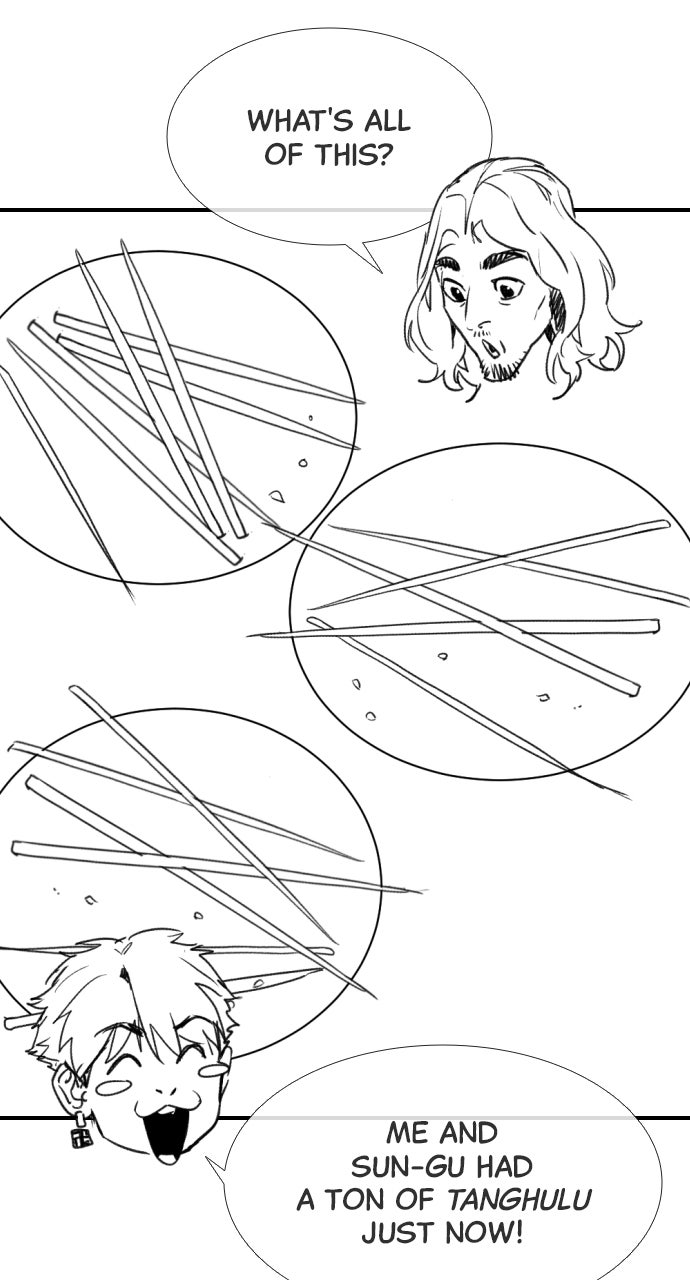 WHAT'S ALL OF THIS?

ME AND SUN-GU HAD A TON OF TANGHULU JUST NOW!