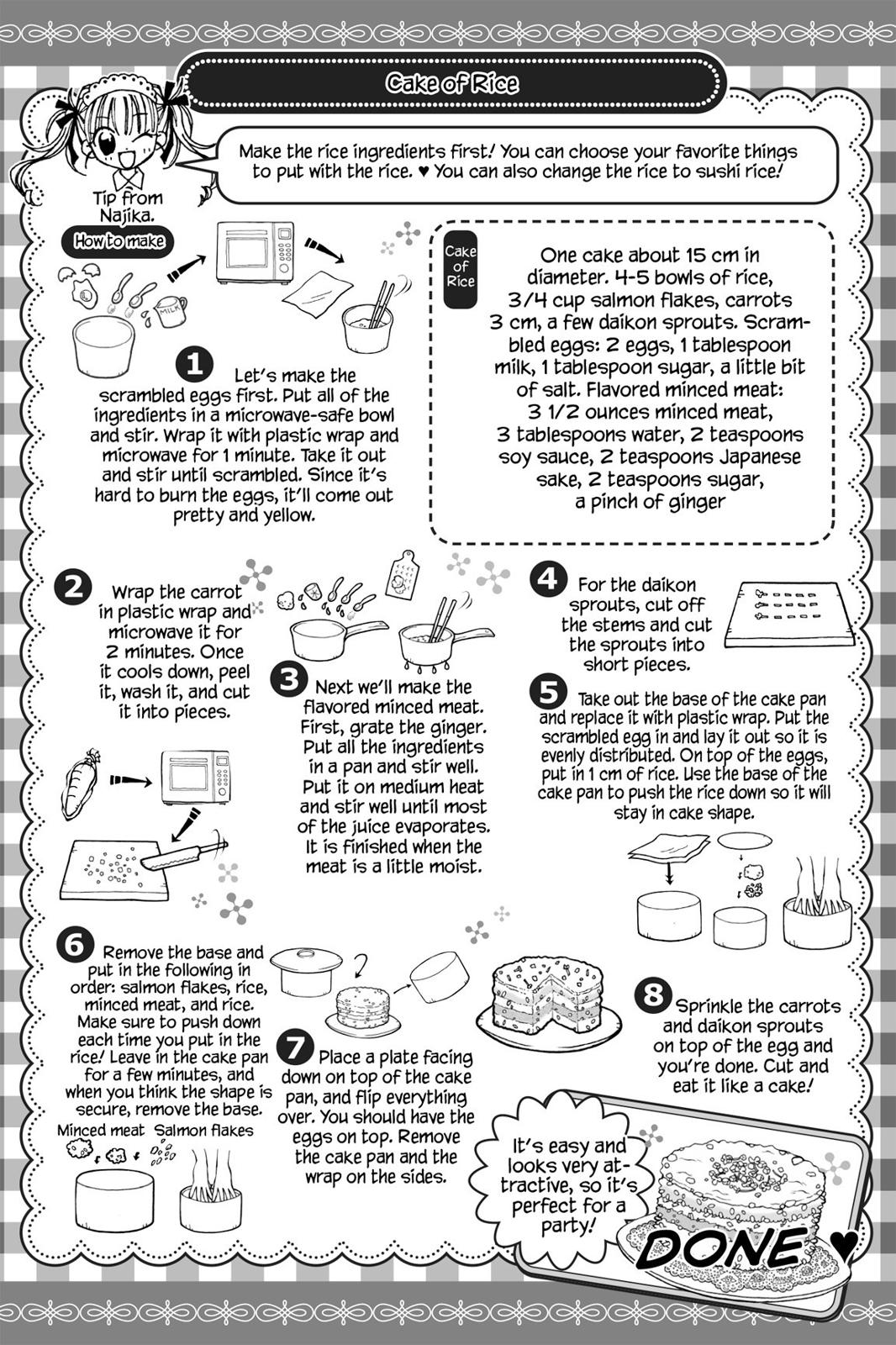 Cake of Rice

Make the rice ingredients first! You can choose your favorite things to put with the rice. ♥ You can also change the rice to sushi rice!

Tip from Najika.

How to make

MILK

Cake of Rice

One cake about 15 cm in diameter. 4-5 bowls of rice, 3/4 cup salmon flakes, carrots 3 cm, a few daikon sprouts. Scrambled eggs: 2 eggs, 1 tablespoon milk, 1 tablespoon sugar, a little bit of salt. Flavored minced meat: 3 1/2 ounces minced meat, 3 tablespoons water, 2 teaspoons soy sauce, 2 teaspoons Japanese sake, 2 teaspoons sugar, a pinch of ginger

1 Let's make the scrambled eggs first. Put all of the ingredients in a microwave-safe bowl and stir. Wrap it with plastic wrap and microwave for 1 minute. Take it out and stir until scrambled. Since it's hard to burn the eggs, it'll come out pretty and yellow.

2 Wrap the carrot in plastic wrap and microwave it for 2 minutes. Once it cools down, peel it, wash it, and cut it into pieces.

3 Next we'll make the flavored minced meat. First, grate the ginger. Put all the ingredients in a pan and stir well. Put it on medium heat and stir well until most of the juice evaporates. It is finished when the meat is a little moist.

4 For the daikon sprouts, cut off the stems and cut the sprouts into short pieces.

5 Take out the base of the cake pan and replace it with plastic wrap. Put the scrambled egg in and lay it out so it is evenly distributed. On top of the eggs, put in 1 cm of rice. Use the base of the cake pan to push the rice down so it will stay in cake shape.

6 Remove the base and put in the following in order: salmon flakes, rice, minced meat, and rice. Make sure to push down each time you put in the rice! Leave in the cake pan for a few minutes, and when you think the shape is secure, remove the base.

Minced meat Salmon flakes

7 Place a plate facing down on top of the cake pan, and flip everything over. You should have the eggs on top. Remove the cake pan and the wrap on the sides.

8 Sprinkle the carrots and daikon sprouts on top of the egg and you're done. Cut and eat it like a cake!

It's easy and looks very attractive, so it's perfect for a party!

DONE ♥