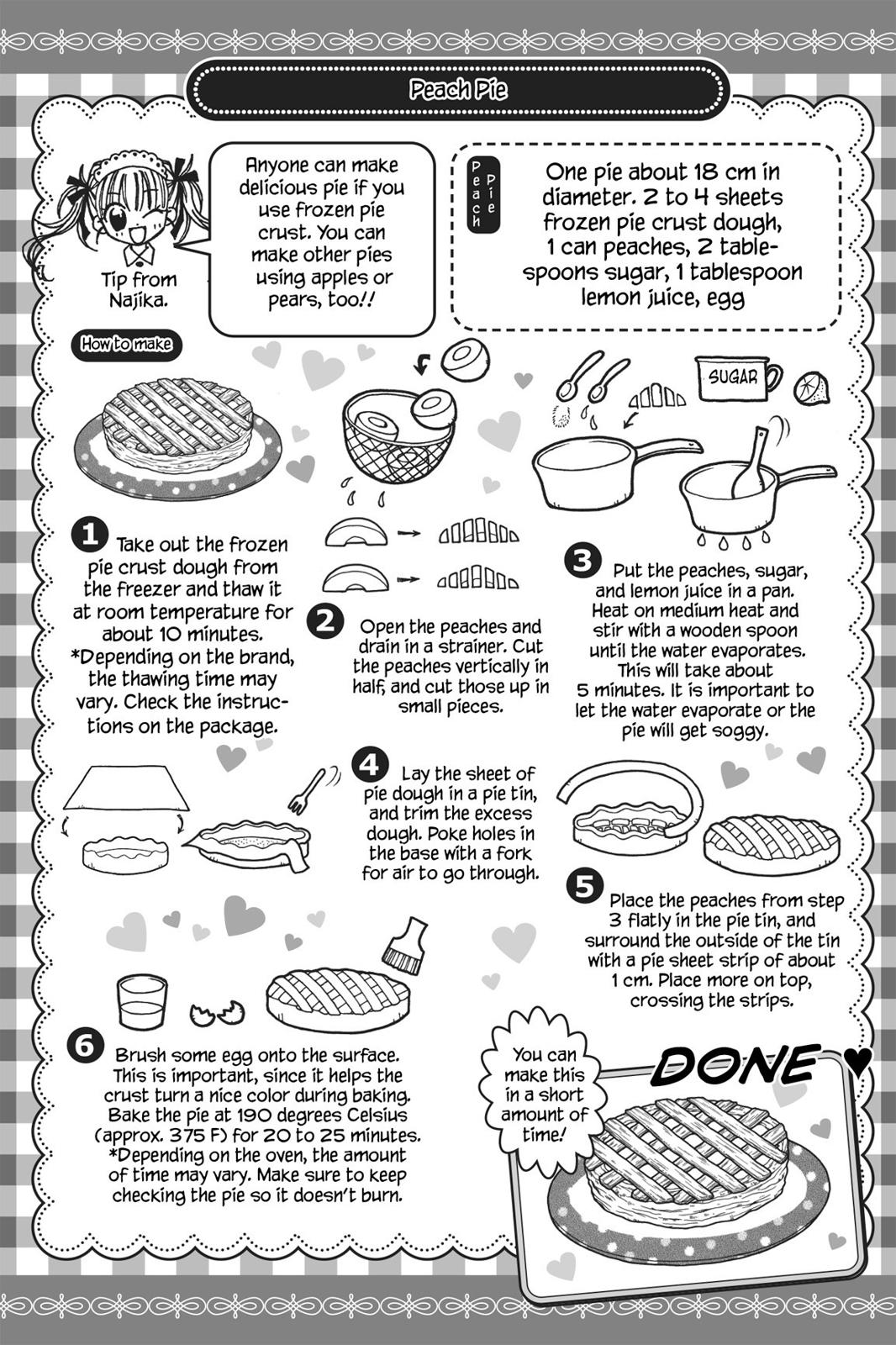 Peach Pie

Tip from Najika.

Anyone can make delicious pie if you use frozen pie crust. You can make other pies using apples or pears, too!!

Peach Pie

One pie about 18 cm in diameter. 2 to 4 sheets frozen pie crust dough, 1 can peaches, 2 tablespoons sugar, 1 tablespoon lemon juice, egg

How to make

SUGAR

1 Take out the frozen pie crust dough from the freezer and thaw it at room temperature for about 10 minutes. *Depending on the brand, the thawing time may vary. Check the instructions on the package.

2 Open the peaches and drain in a strainer. Cut the peaches vertically in half, and cut those up in small pieces.

3 Put the peaches, sugar, and lemon juice in a pan. Heat on medium heat and stir with a wooden spoon until the water evaporates. This will take about 5 minutes. It is important to let the water evaporate or the pie will get soggy.

4 Lay the sheet of pie dough in a pie tin, and trim the excess dough. Poke holes in the base with a fork for air to go through.

5 Place the peaches from step 3 flatly in the pie tin, and surround the outside of the tin with a pie sheet strip of about 1 cm. Place more on top, crossing the strips.

6 Brush some egg onto the surface. This is important, since it helps the crust turn a nice color during baking. Bake the pie at 190 degrees Celsius (approx. 375 F) for 20 to 25 minutes. *Depending on the oven, the amount of time may vary. Make sure to keep checking the pie so it doesn't burn.

You can make this in a short amount of time!

DONE ♥