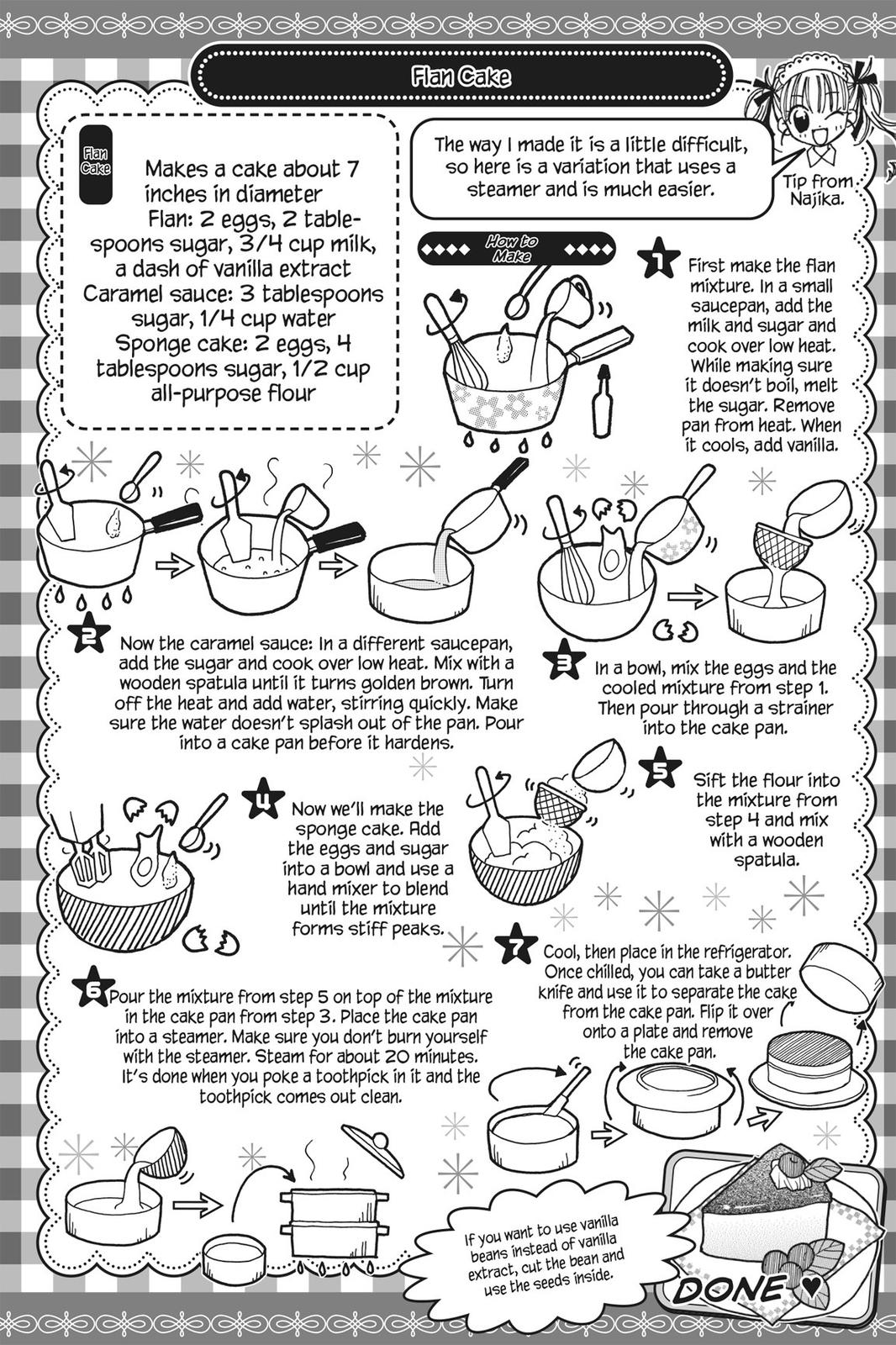 Flan Cake

Flan Cake

Makes a cake about 7 inches in diameter
Flan: 2 eggs, 2 tablespoons sugar, 3/4 cup milk, a dash of vanilla extract
Caramel sauce: 3 tablespoons sugar, 1/4 cup water
Sponge cake: 2 eggs, 4 tablespoons sugar, 1/2 cup all-purpose flour

The way I made it is a little difficult, so here is a variation that uses a steamer and is much easier.

Tip from Najika.

How to Make

1 First make the flan mixture. In a small saucepan, add the milk and sugar and cook over low heat. While making sure it doesn't boil, melt the sugar. Remove pan from heat. When it cools, add vanilla.

2 Now the caramel sauce: In a different saucepan, add the sugar and cook over low heat. Mix with a wooden spatula until it turns golden brown. Turn off the heat and add water, stirring quickly. Make sure the water doesn't splash out of the pan. Pour into a cake pan before it hardens.

3 In a bowl, mix the eggs and the cooled mixture from step 1. Then pour through a strainer into the cake pan.

4 Now we'll make the sponge cake. Add the eggs and sugar into a bowl and use a hand mixer to blend until the mixture forms stiff peaks.

5 Sift the flour into the mixture from step 4 and mix with a wooden spatula.

6 Pour the mixture from step 5 on top of the mixture in the cake pan from step 3. Place the cake pan into a steamer. Make sure you don't burn yourself with the steamer. Steam for about 20 minutes. It's done when you poke a toothpick in it and the toothpick comes out clean.

7 Cool, then place in the refrigerator. Once chilled, you can take a butter knife and use it to separate the cake from the cake pan. Flip it over onto a plate and remove the cake pan.

If you want to use vanilla beans instead of vanilla extract, cut the bean and use the seeds inside.

DONE ♥