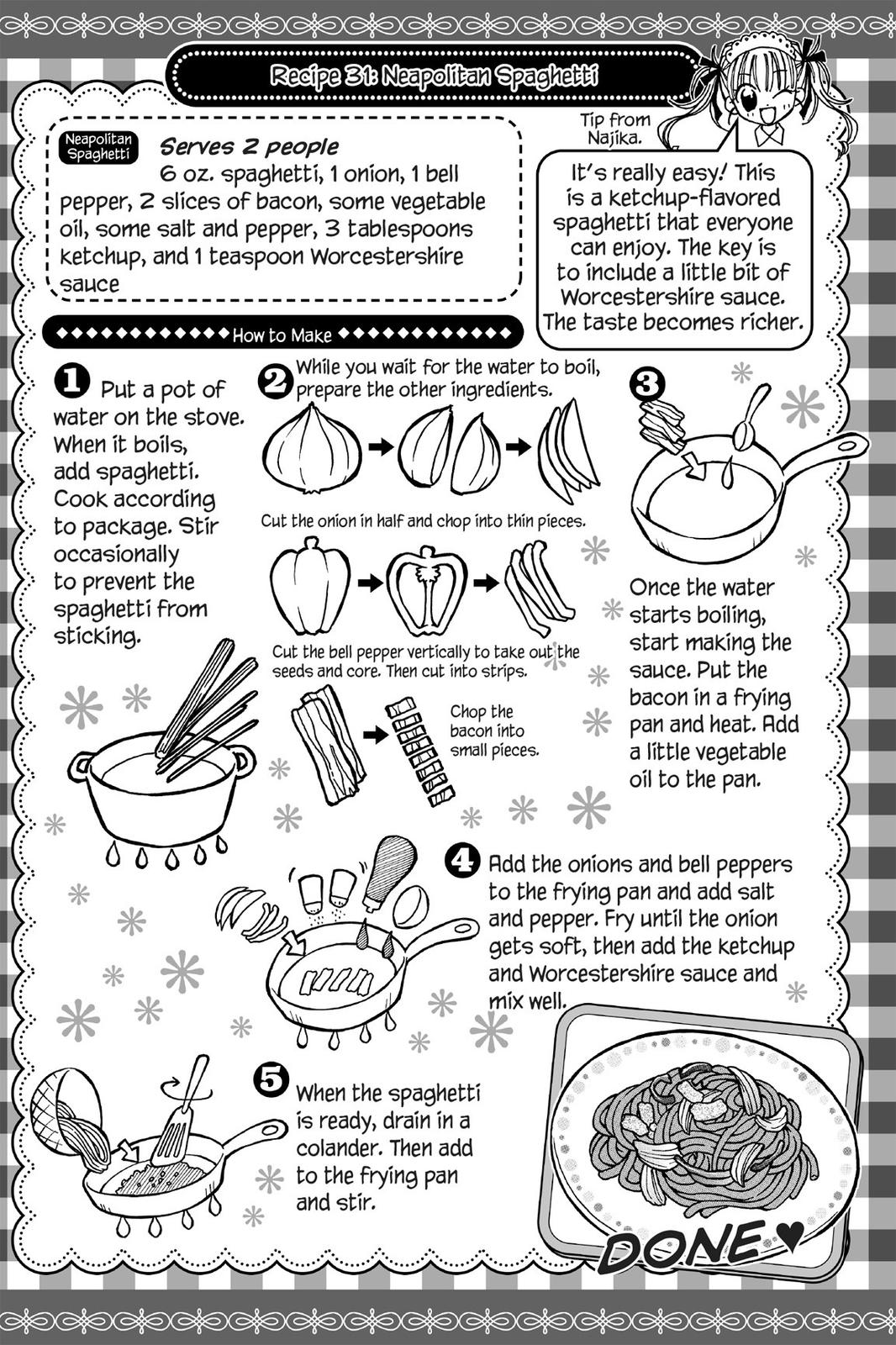 Recipe 31: Neapolitan Spaghetti

Neapolitan Spaghetti

Serves 2 people

6 oz. spaghetti, 1 onion, 1 bell pepper, 2 slices of bacon, some vegetable oil, some salt and pepper, 3 tablespoons ketchup, and 1 teaspoon Worcestershire sauce

Tip from Najika.

It's really easy! This is a ketchup-flavored spaghetti that everyone can enjoy. The key is to include a little bit of Worcestershire sauce. The taste becomes richer.

How to Make

1 Put a pot of water on the stove. When it boils, add spaghetti. Cook according to package. Stir occasionally to prevent the spaghetti from sticking.

2 While you wait for the water to boil, prepare the other ingredients.

Cut the onion in half and chop into thin pieces.

Cut the bell pepper vertically to take out the seeds and core. Then cut into strips.

Chop the bacon into small pieces.

3 Once the water starts boiling, start making the sauce. Put the bacon in a frying pan and heat. Add a little vegetable oil to the pan.

4 Add the onions and bell peppers to the frying pan and add salt and pepper. Fry until the onion gets soft, then add the ketchup and Worcestershire sauce and mix well.

5 When the spaghetti is ready, drain in a colander. Then add to the frying pan and stir.

DONE♥