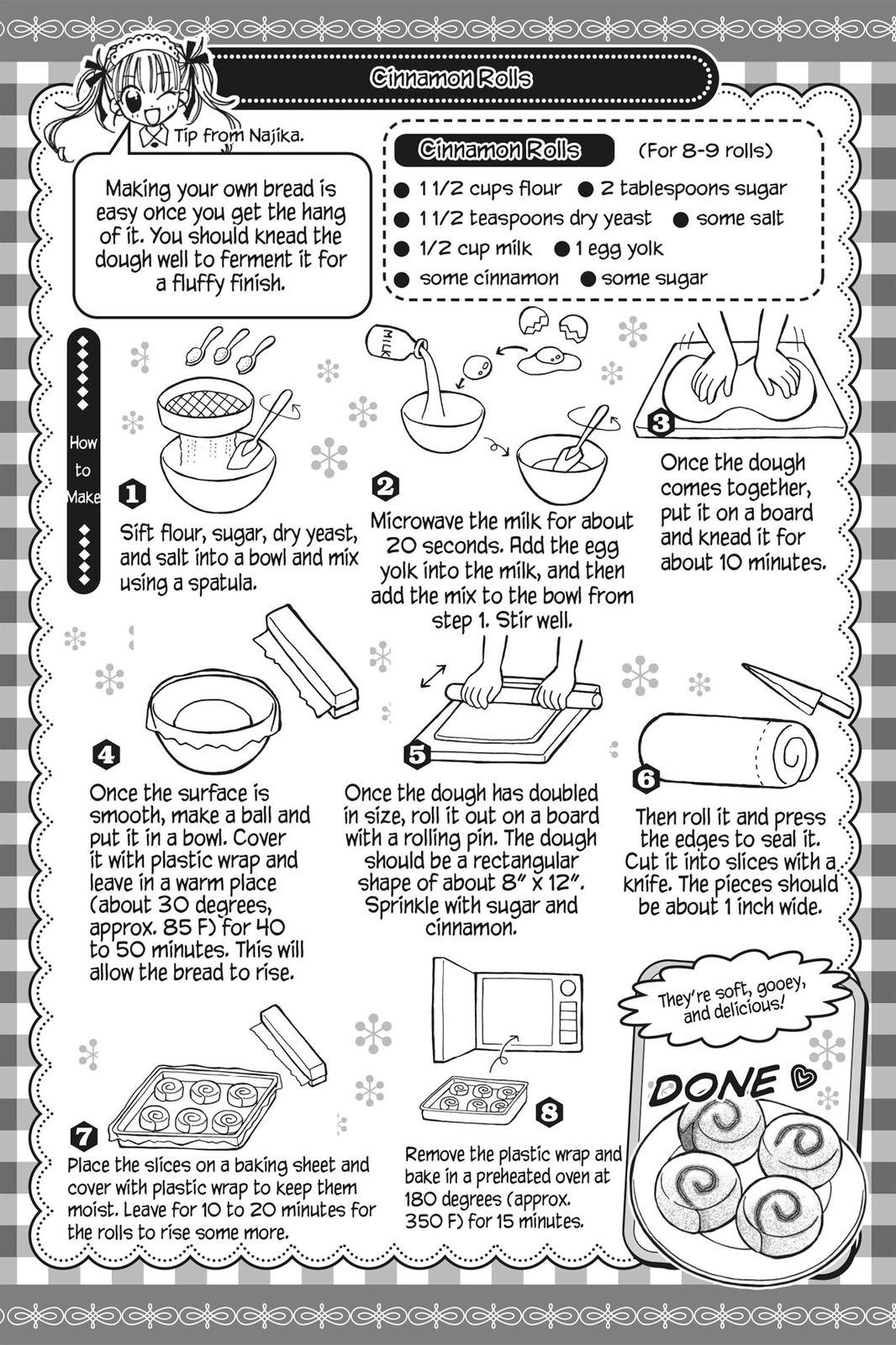 Cinnamon Rolls

Tip from Najika.

Making your own bread is easy once you get the hang of it. You should knead the dough well to ferment it for a fluffy finish.

Cinnamon Rolls (For 8-9 rolls)

● 1 1/2 cups flour ● 2 tablespoons sugar
● 1 1/2 teaspoons dry yeast ● some salt
● 1/2 cup milk ● 1 egg yolk
● some cinnamon ● some sugar

How to Make

MILK

1 Sift flour, sugar, dry yeast, and salt into a bowl and mix using a spatula.

2 Microwave the milk for about 20 seconds. Add the egg yolk into the milk, and then add the mix to the bowl from step 1. Stir well.

3 Once the dough comes together, put it on a board and knead it for about 10 minutes.

4 Once the surface is smooth, make a ball and put it in a bowl. Cover it with plastic wrap and leave in a warm place (about 30 degrees, approx. 85 F) for 40 to 50 minutes. This will allow the bread to rise.

5 Once the dough has doubled in size, roll it out on a board with a rolling pin. The dough should be a rectangular shape of about 8" x 12". Sprinkle with sugar and cinnamon.

6 Then roll it and press the edges to seal it. Cut it into slices with a knife. The pieces should be about 1 inch wide.

7 Place the slices on a baking sheet and cover with plastic wrap to keep them moist. Leave for 10 to 20 minutes for the rolls to rise some more.

8 Remove the plastic wrap and bake in a preheated oven at 180 degrees (approx. 350 F) for 15 minutes.

They're soft, gooey, and delicious!

DONE