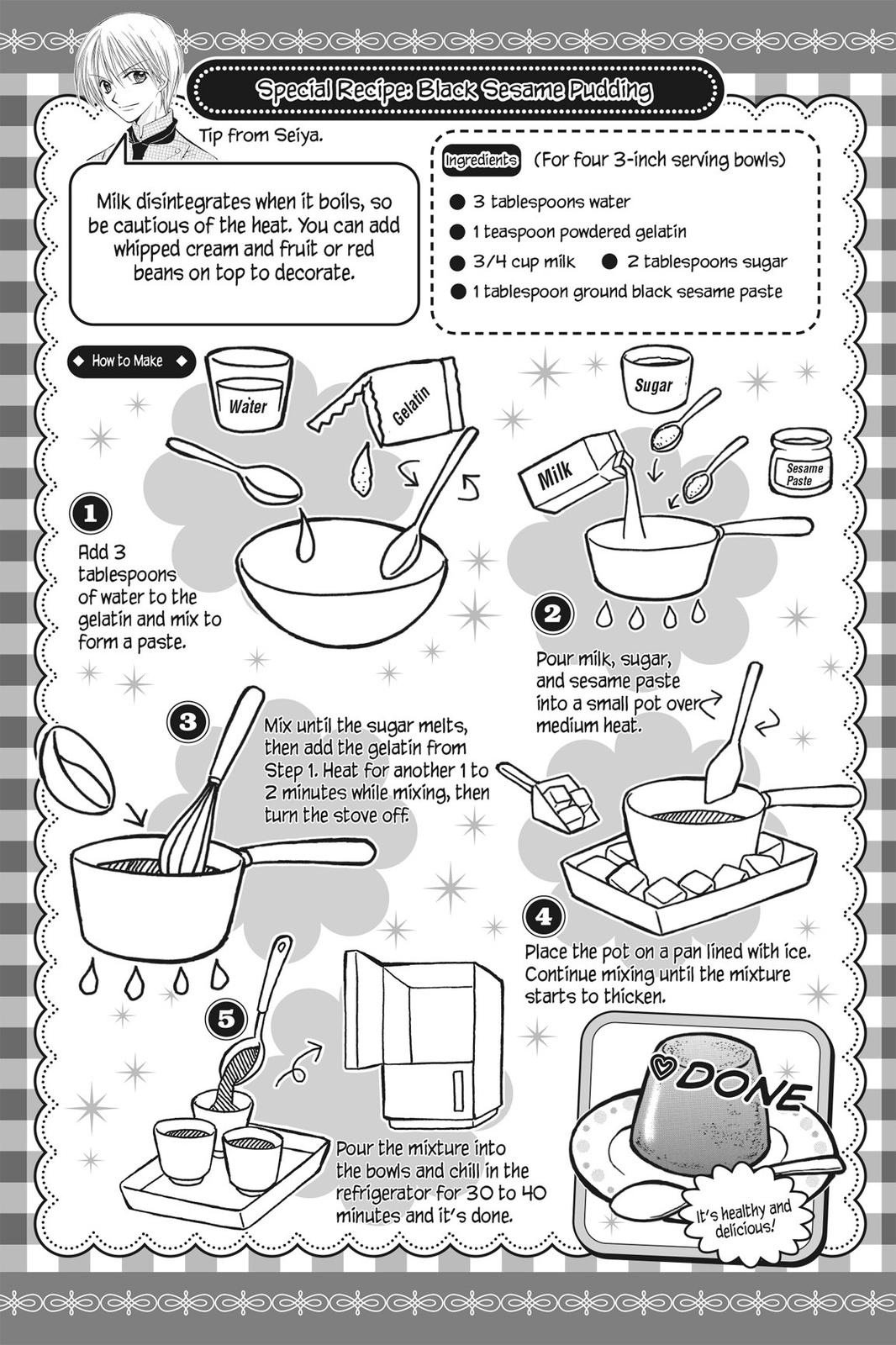 Special Recipe: Black Sesame Pudding

Tip from Seiya.

Milk disintegrates when it boils, so be cautious of the heat. You can add whipped cream and fruit or red beans on top to decorate.

Ingredients (For four 3-inch serving bowls)

● 3 tablespoons water
● 1 teaspoon powdered gelatin
● 3/4 cup milk ● 2 tablespoons sugar
● 1 tablespoon ground black sesame paste

How to Make

Water

Gelatin

Sugar

Milk

Sesame Paste

1 Add 3 tablespoons of water to the gelatin and mix to form a paste.

2 Pour milk, sugar, and sesame paste into a small pot over medium heat.

3 Mix until the sugar melts, then add the gelatin from Step 1. Heat for another 1 to 2 minutes while mixing, then turn the stove off.

4 Place the pot on a pan lined with ice. Continue mixing until the mixture starts to thicken.

5 Pour the mixture into the bowls and chill in the refrigerator for 30 to 40 minutes and it's done.

DONE

It's healthy and delicious!