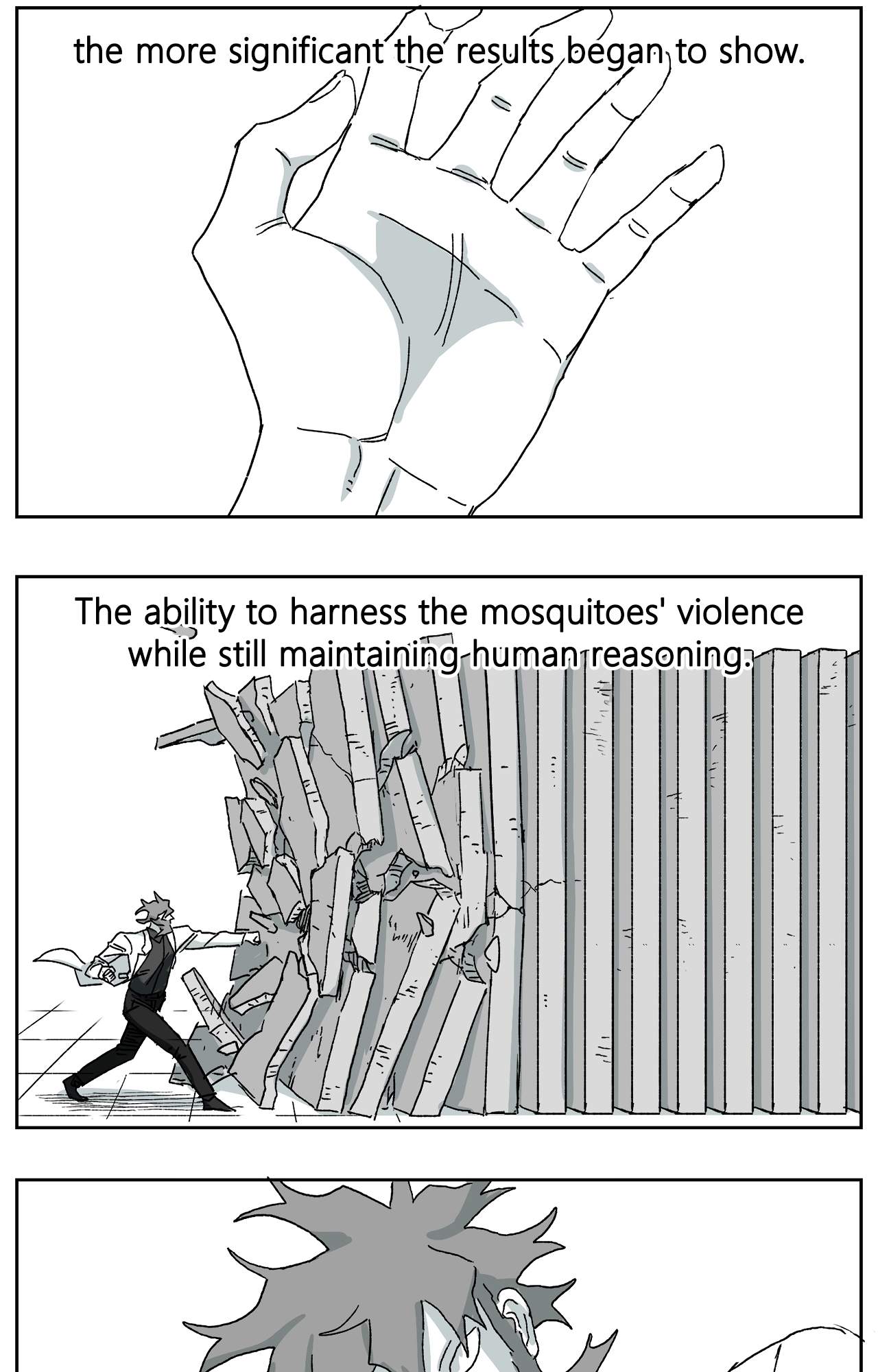 the more significant the results began to show.

The ability to harness the mosquitoes' violence while still maintaining human reasoning.