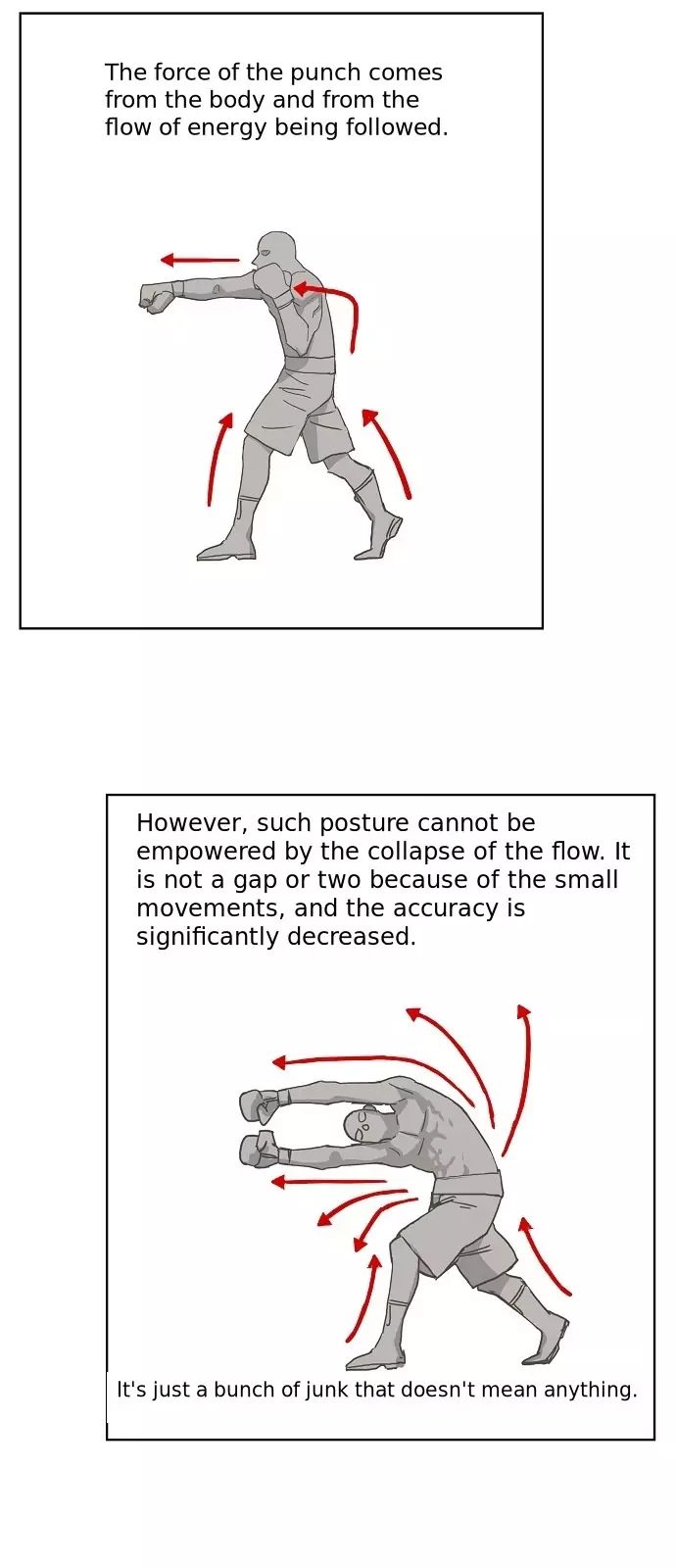 The force of the punch comes from the body and from the flow of energy being followed.

However, such posture cannot be empowered by the collapse of the flow. It is not a gap or two because of the small movements, and the accuracy is significantly decreased.

It's just a bunch of junk that doesn't mean anything.