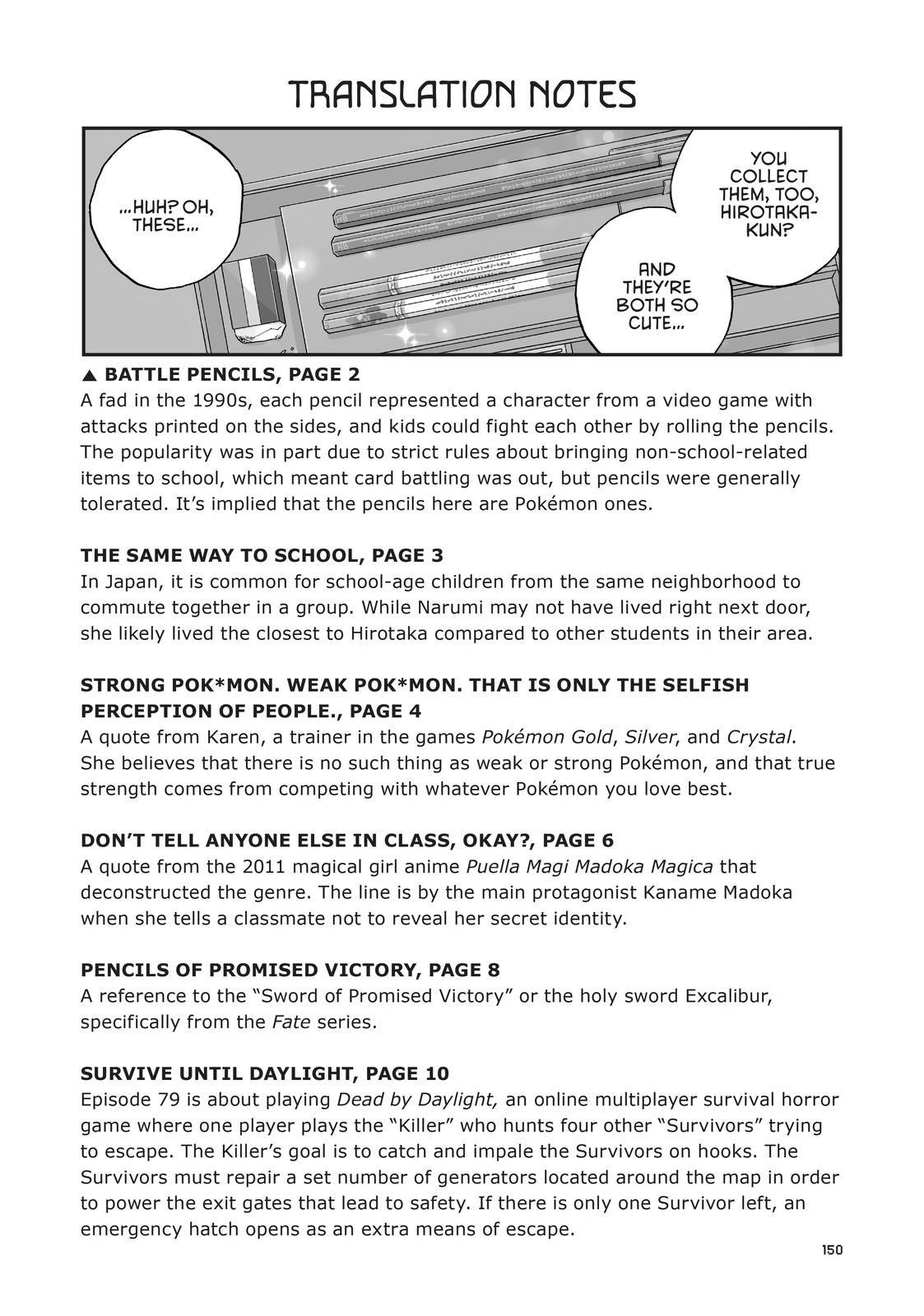 TRANSLATION NOTES

...HUH? OH, THESE...

YOU COLLECT THEM, TOO, HIROTAKA-KUN?

AND THEY'RE BOTH SO CUTE...

▲ BATTLE PENCILS, PAGE 2
A fad in the 1990s, each pencil represented a character from a video game with attacks printed on the sides, and kids could fight each other by rolling the pencils. The popularity was in part due to strict rules about bringing non-school-related items to school, which meant card battling was out, but pencils were generally tolerated. It's implied that the pencils here are Pokémon ones.

THE SAME WAY TO SCHOOL, PAGE 3
In Japan, it is common for school-age children from the same neighborhood to commute together in a group. While Narumi may not have lived right next door, she likely lived the closest to Hirotaka compared to other students in their area.

STRONG POK*MON. WEAK POK*MON. THAT IS ONLY THE SELFISH PERCEPTION OF PEOPLE., PAGE 4
A quote from Karen, a trainer in the games Pokémon Gold, Silver, and Crystal. She believes that there is no such thing as weak or strong Pokémon, and that true strength comes from competing with whatever Pokémon you love best.

DON'T TELL ANYONE ELSE IN CLASS, OKAY?, PAGE 6
A quote from the 2011 magical girl anime Puella Magi Madoka Magica that deconstructed the genre. The line is by the main protagonist Kaname Madoka when she tells a classmate not to reveal her secret identity.

PENCILS OF PROMISED VICTORY, PAGE 8
A reference to the "Sword of Promised Victory" or the holy sword Excalibur, specifically from the Fate series.

SURVIVE UNTIL DAYLIGHT, PAGE 10
Episode 79 is about playing Dead by Daylight, an online multiplayer survival horror game where one player plays the "Killer" who hunts four other "Survivors" trying to escape. The Killer's goal is to catch and impale the Survivors on hooks. The Survivors must repair a set number of generators located around the map in order to power the exit gates that lead to safety. If there is only one Survivor left, an emergency hatch opens as an extra means of escape.

150