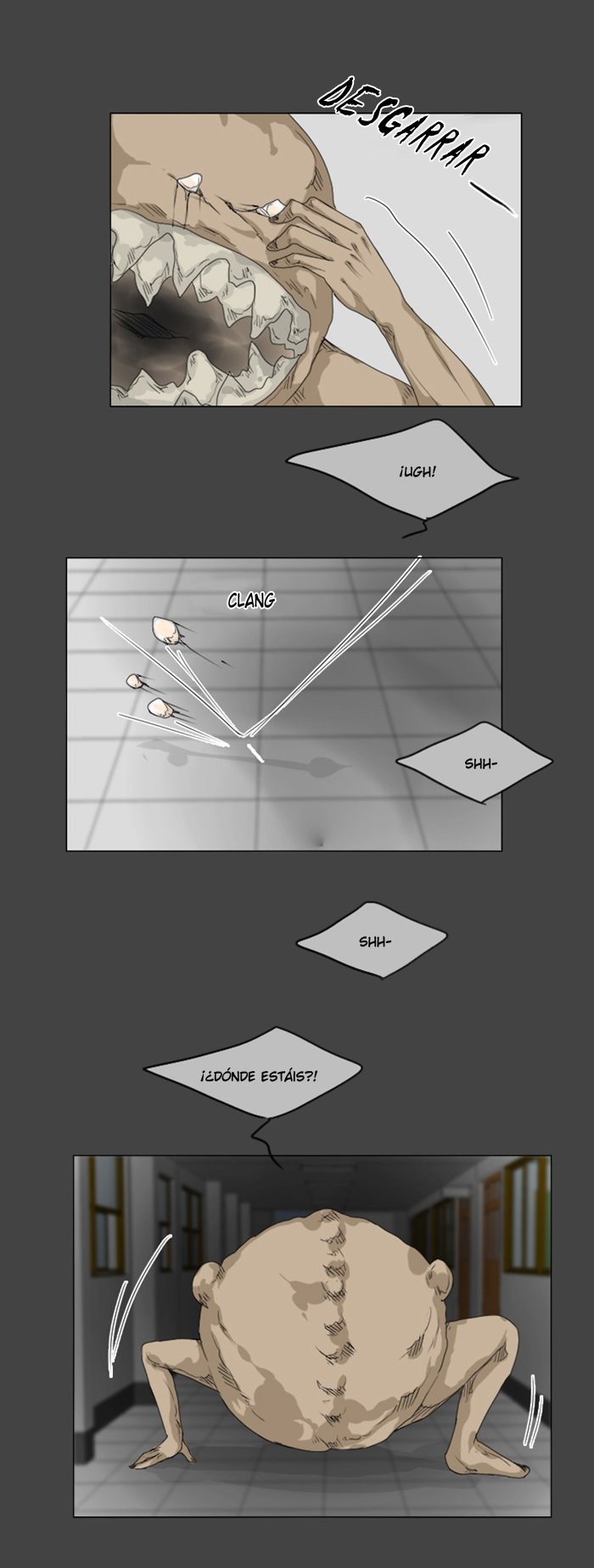 DESGARRAR

¡UGH!

CLANG

SHH-

SHH-

¡¿DÓNDE ESTÁIS?!